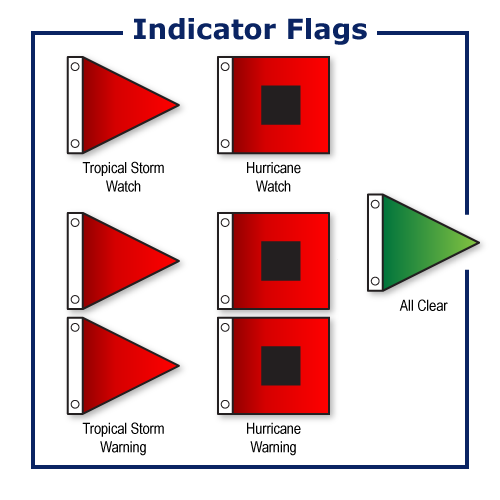 Indicator Flags

Tropical Storm Watch

Hurricane Watch

All Clear

Tropical Storm Warning

Hurricane Warning